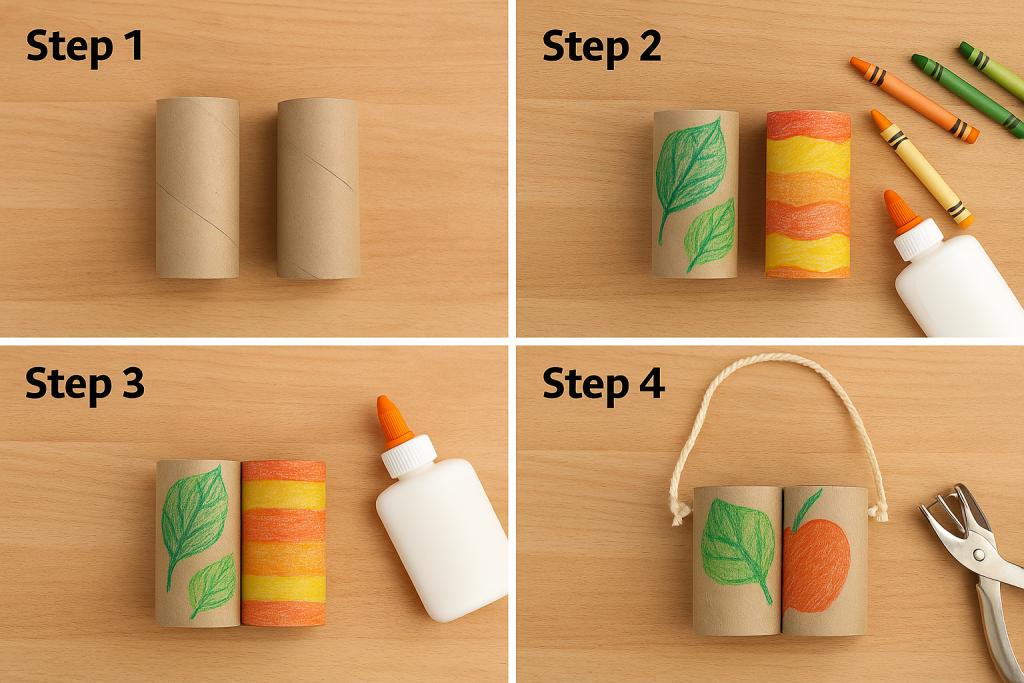 Step 1

Step 2

Step 3

Step 4