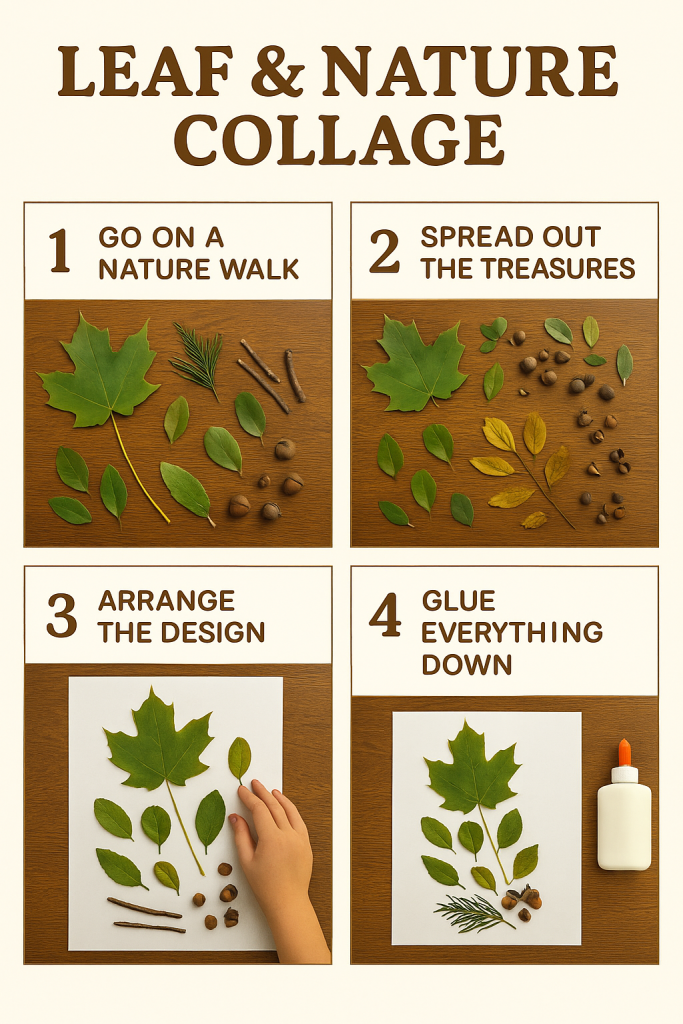 LEAF & NATURE COLLAGE

1 GO ON A NATURE WALK

2 SPREAD OUT THE TREASURES

3 ARRANGE THE DESIGN

4 GLUE EVERYTHING DOWN